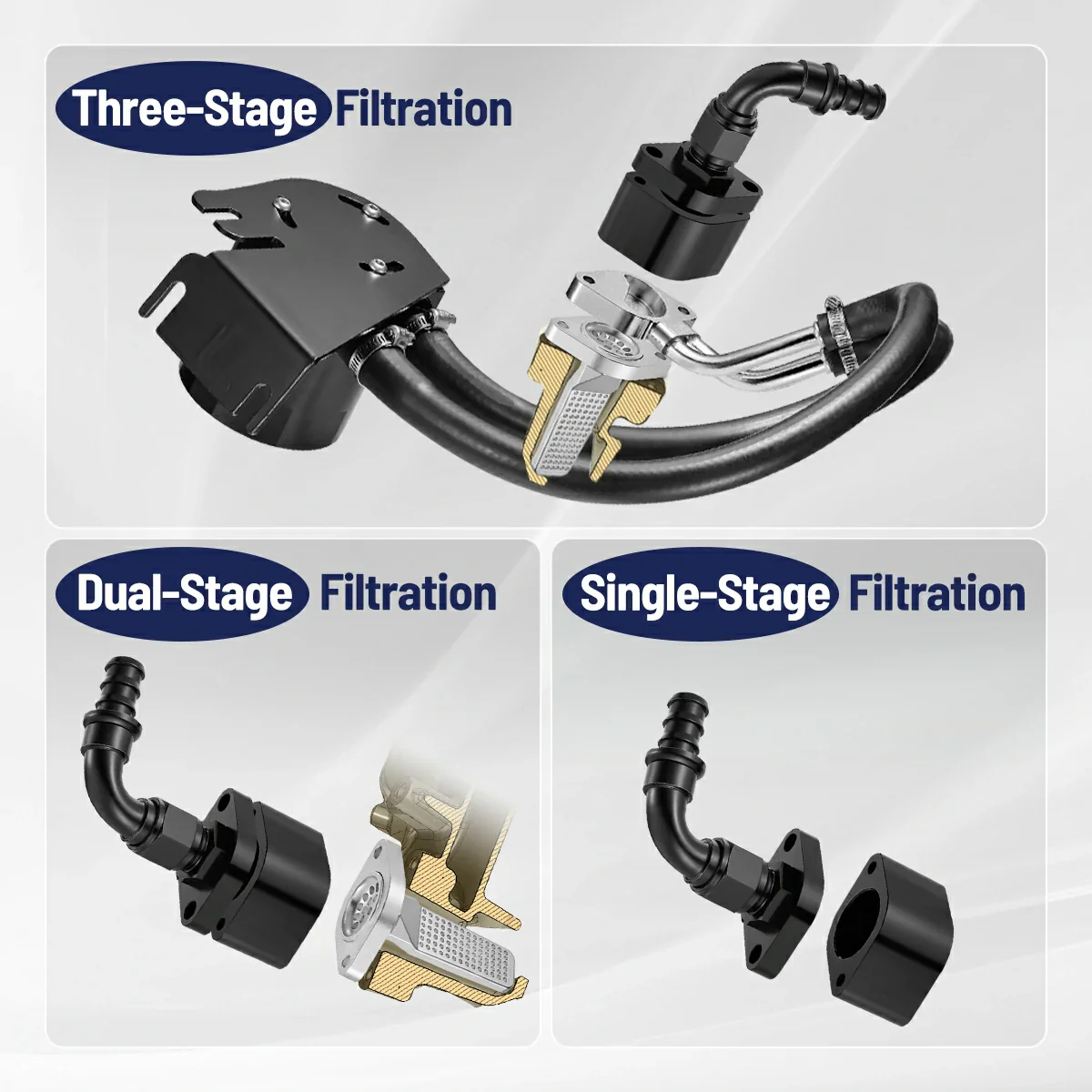 Three-Stage Filtration

Dual-Stage Filtration

Single-Stage Filtration