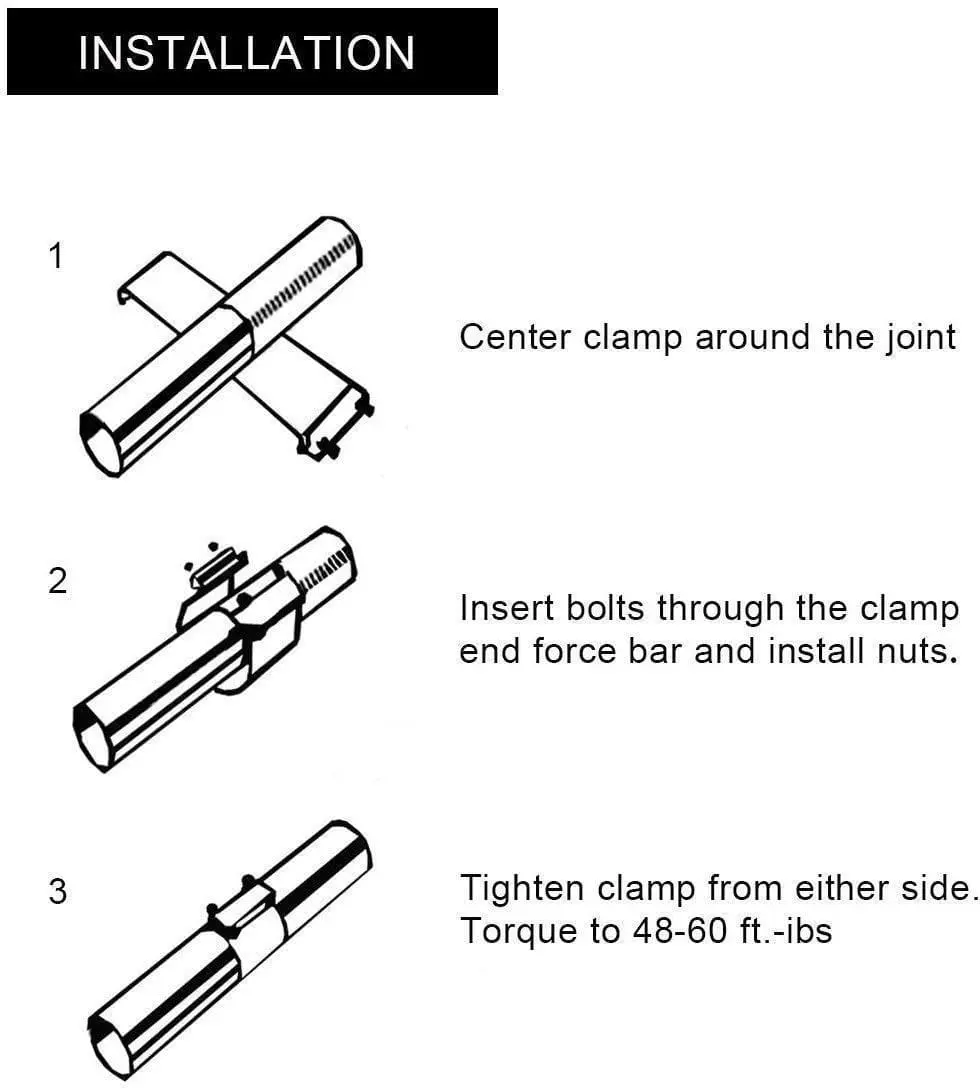 INSTALLATION

1

Center clamp around the joint

2

Insert bolts through the clamp end force bar and install nuts.

3

Tighten clamp from either side. Torque to 48-60 ft.-ibs